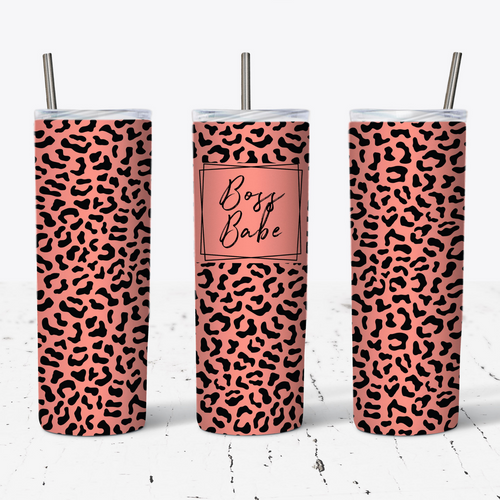 Boss Babe