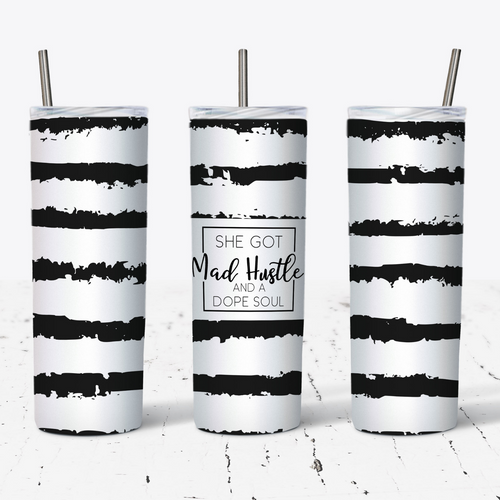 SHE GOT
Mad Hustle
AND A
DOPE SOUL