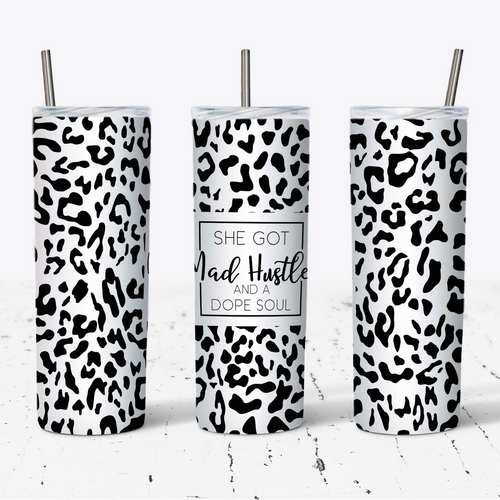 SHE GOT
Mad Hustle
AND A
DOPE SOUL