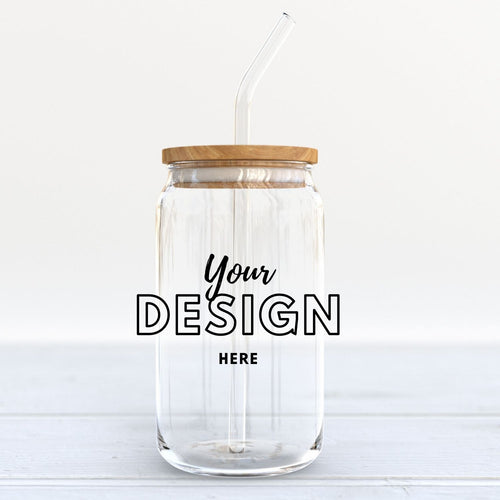 Your
DESIGN
HERE