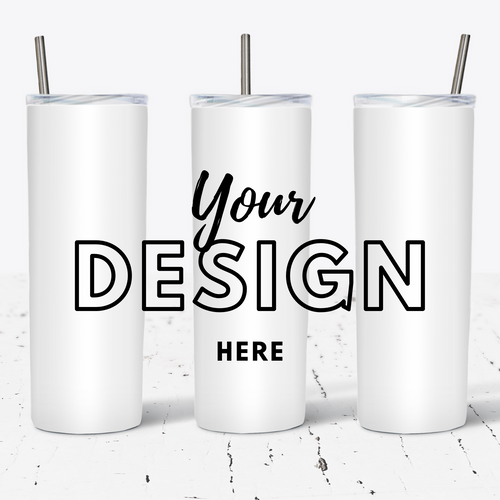 Your
DESIGN
HERE