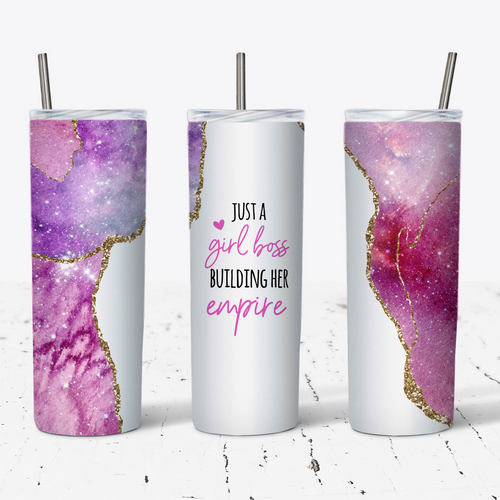 JUST A
girl boss
BUILDING HER
empire